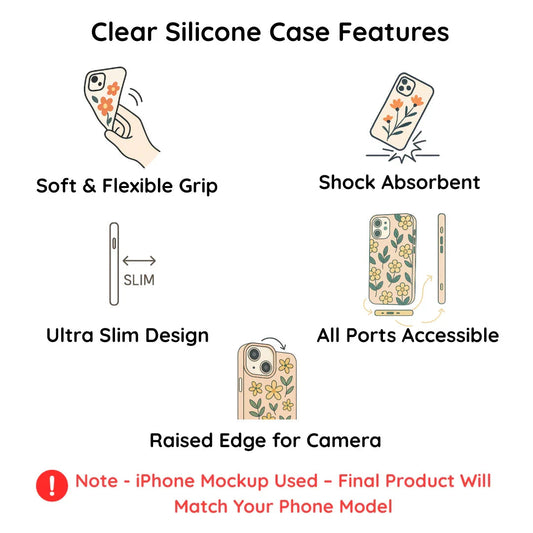 Clear Silicone Case Features

Soft & Flexible Grip

Shock Absorbent

SLIM

Ultra Slim Design

All Ports Accessible

Raised Edge for Camera

! Note - iPhone Mockup Used – Final Product Will Match Your Phone Model